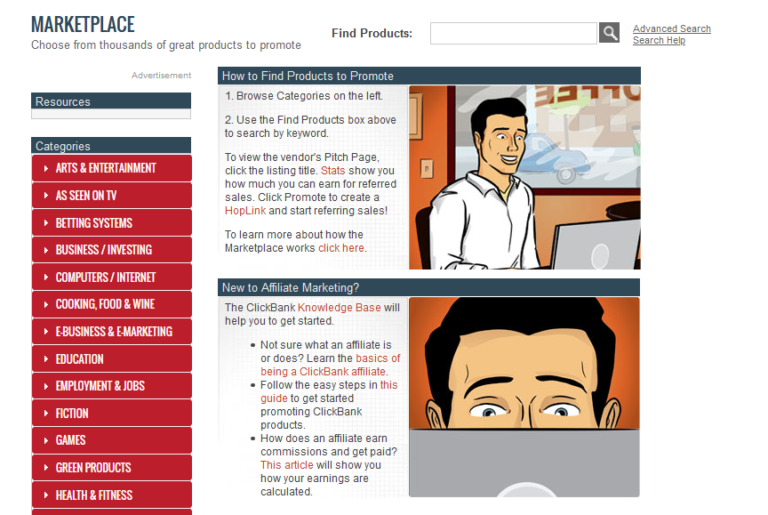 MARKETPLACE
Choose from thousands of great products to promote

Find Products:

Advanced Search
Search Help

Advertisement

Resources

Categories
ARTS & ENTERTAINMENT
AS SEEN ON TV
BETTING SYSTEMS
BUSINESS / INVESTING
COMPUTERS / INTERNET
COOKING, FOOD & WINE
E-BUSINESS & E-MARKETING
EDUCATION
EMPLOYMENT & JOBS
FICTION
GAMES
GREEN PRODUCTS
HEALTH & FITNESS

How to Find Products to Promote

1. Browse Categories on the left.

2. Use the Find Products box above to search by keyword.

To view the vendor's Pitch Page, click the listing title. Stats show you how much you can earn for referred sales. Click Promote to create a HopLink and start referring sales!

To learn more about how the Marketplace works click here.

New to Affiliate Marketing?

The ClickBank Knowledge Base will help you to get started.

• Not sure what an affiliate is or does? Learn the basics of being a ClickBank affiliate.
• Follow the easy steps in this guide to get started promoting ClickBank products.
• How does an affiliate earn commissions and get paid? This article will show you how your earnings are calculated.